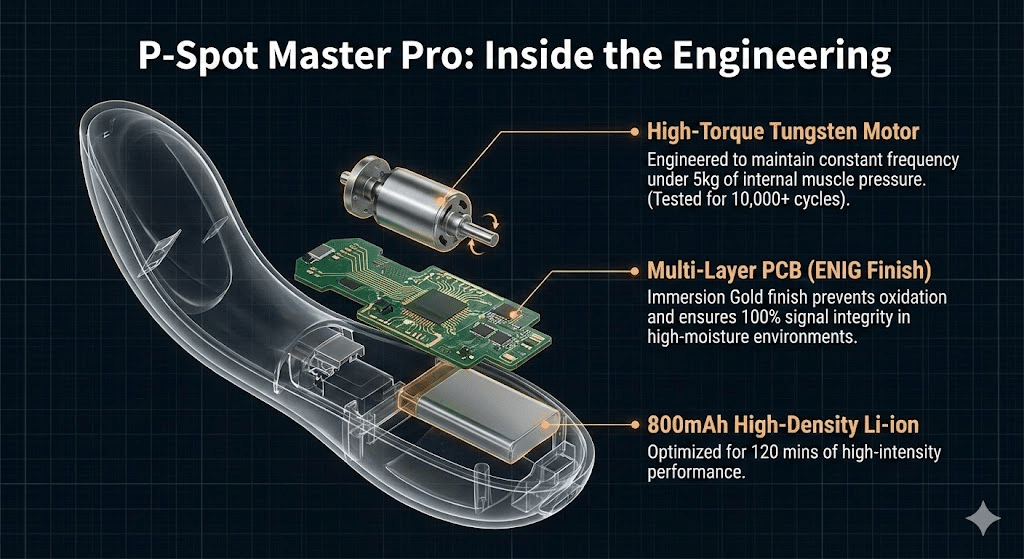 P-Spot Master Pro: Inside the Engineering

High-Torque Tungsten Motor
Engineered to maintain constant frequency under 5kg of internal muscle pressure. (Tested for 10,000+ cycles).

Multi-Layer PCB (ENIG Finish)
Immersion Gold finish prevents oxidation and ensures 100% signal integrity in high-moisture environments.

800mAh High-Density Li-ion
Optimized for 120 mins of high-intensity performance.